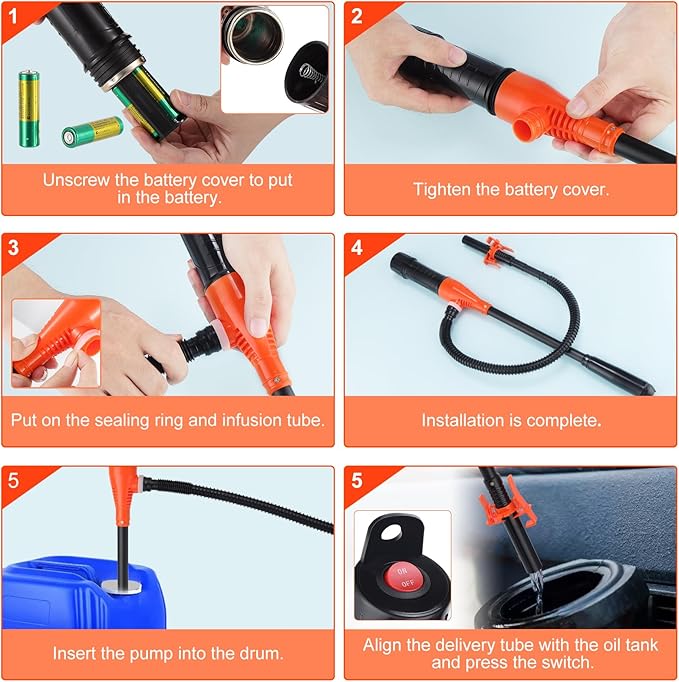 1

Unscrew the battery cover to put in the battery.

2

Tighten the battery cover.

3

Put on the sealing ring and infusion tube.

4

Installation is complete.

5

Insert the pump into the drum.

5

ON
OFF

Align the delivery tube with the oil tank and press the switch.